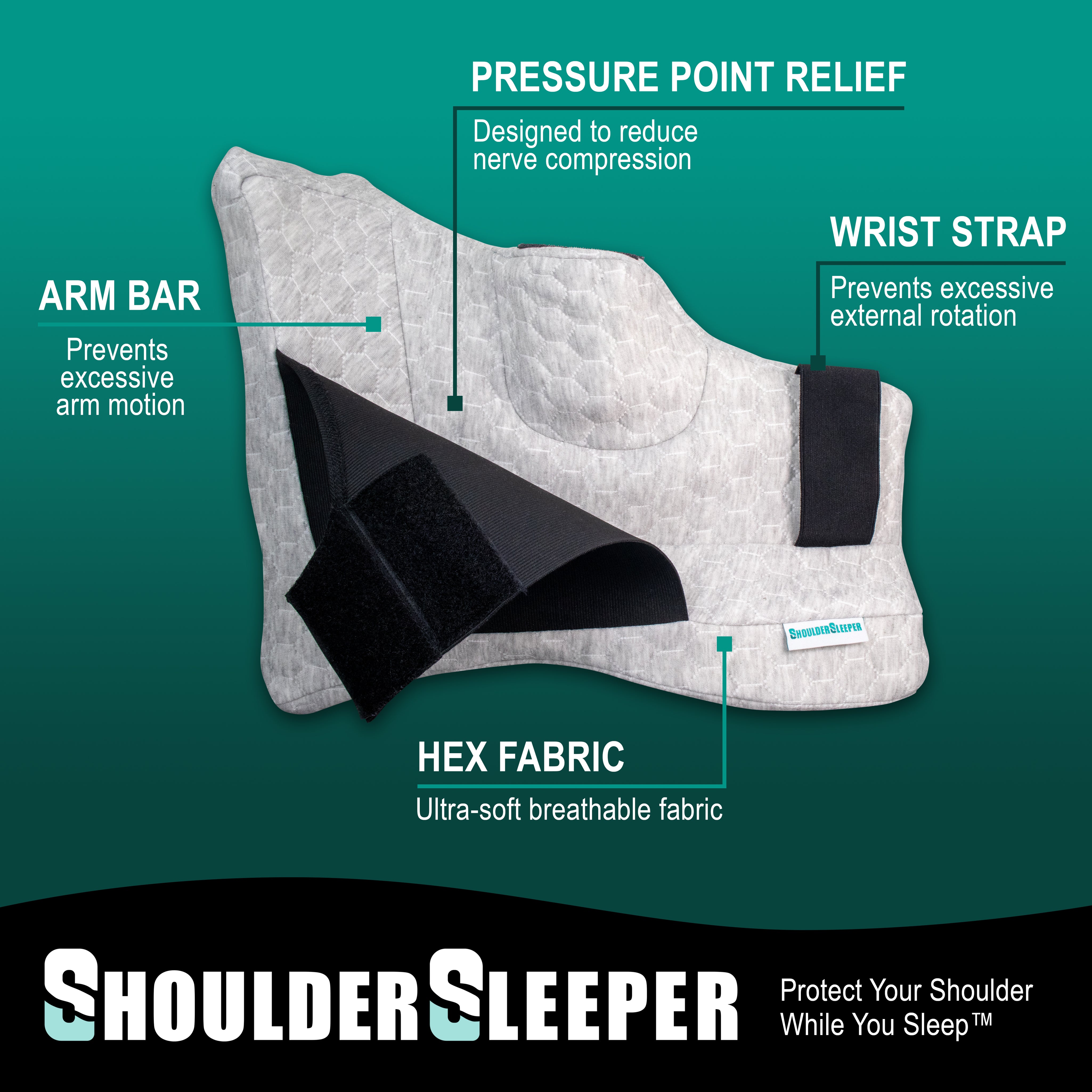 PRESSURE POINT RELIEF

Designed to reduce nerve compression

WRIST STRAP

Prevents excessive external rotation

ARM BAR

Prevents excessive arm motion

SHOULDERSLEEPER

HEX FABRIC

Ultra-soft breathable fabric

SHOULDERSLEEPER

Protect Your Shoulder While You Sleep™