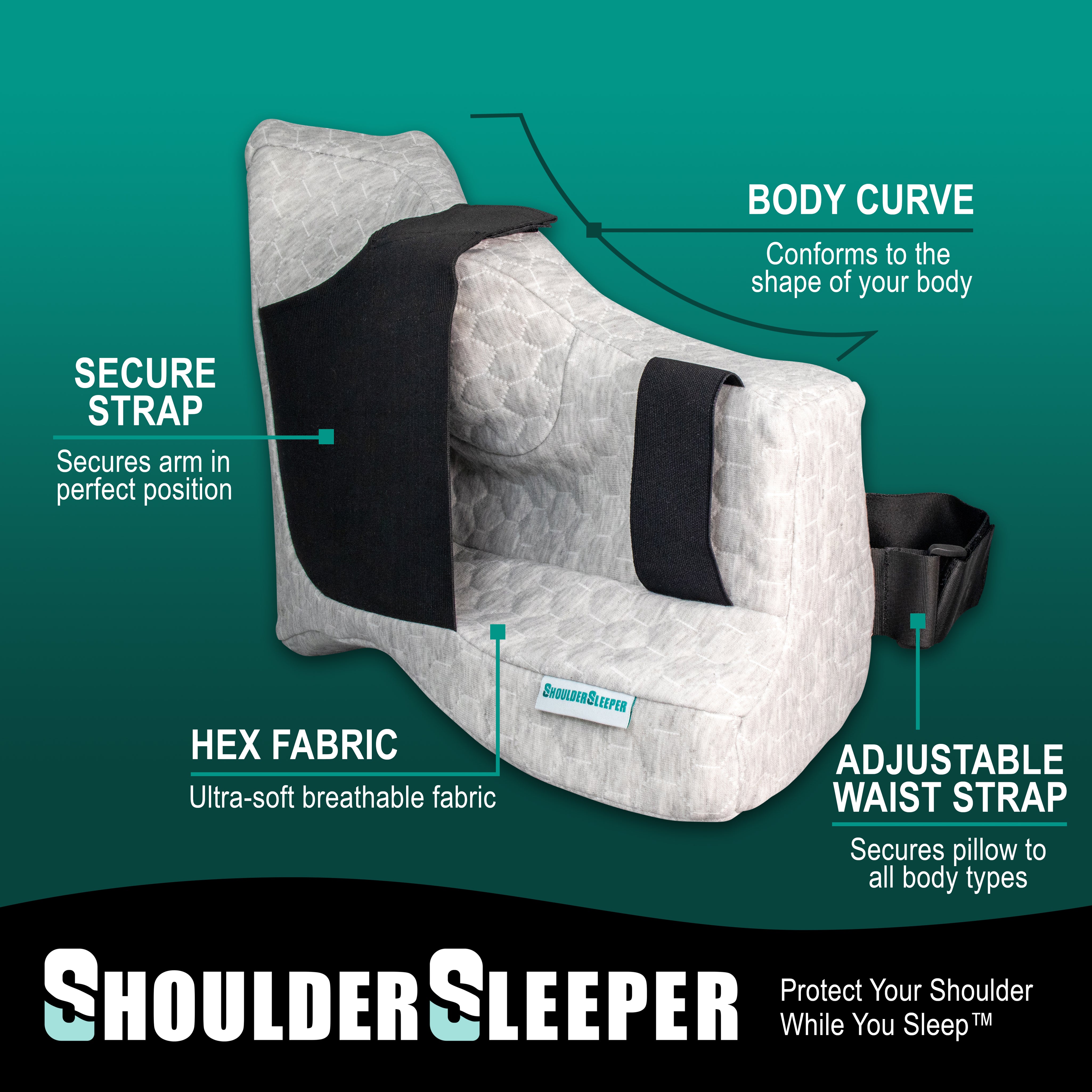 BODY CURVE
Conforms to the shape of your body

SECURE STRAP
Secures arm in perfect position

SHOULDERSLEEPER

HEX FABRIC
Ultra-soft breathable fabric

ADJUSTABLE WAIST STRAP
Secures pillow to all body types

SHOULDERSLEEPER

Protect Your Shoulder While You Sleep™